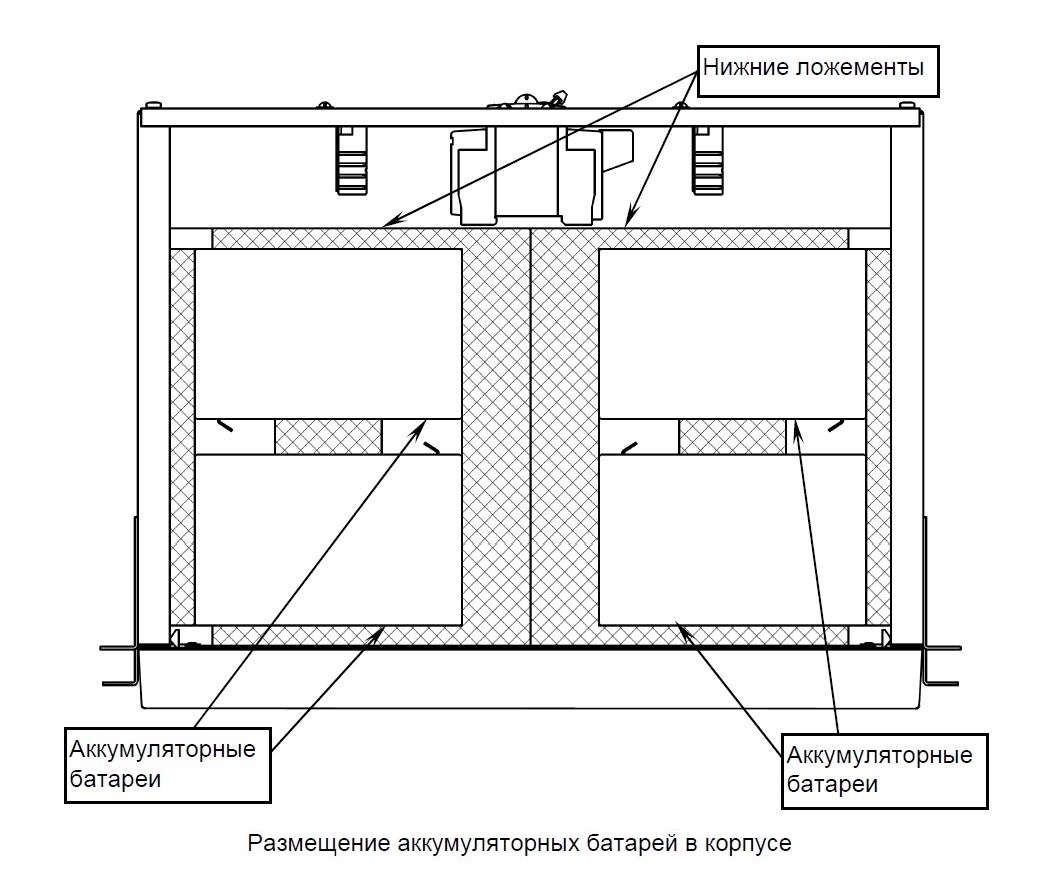 Нижние ложементы

Аккумуляторные батареи

Аккумуляторные батареи

Размещение аккумуляторных батарей в корпусе