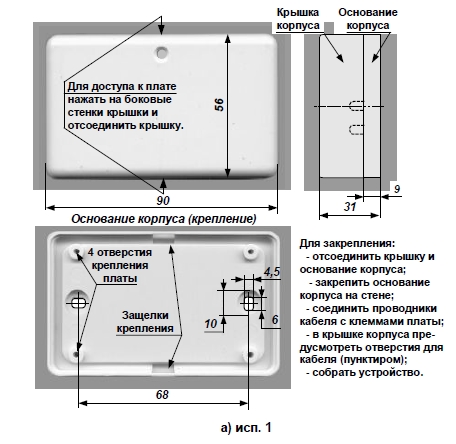 Крышка корпуса

Основание корпуса

Для доступа к плате нажать на боковые стенки крышки и отсоединить крышку.

56

90

9

31

Основание корпуса (крепление)

4 отверстия крепления платы

Защелки крепления

4,5

10

6

68

Для закрепления:
- отсоединить крышку и основание корпуса;
- закрепить основание корпуса на стене;
- соединить проводники кабеля с клеммами платы;
- в крышке корпуса предусмотреть отверстия для кабеля (пунктиром);
- собрать устройство.

а) исп. 1