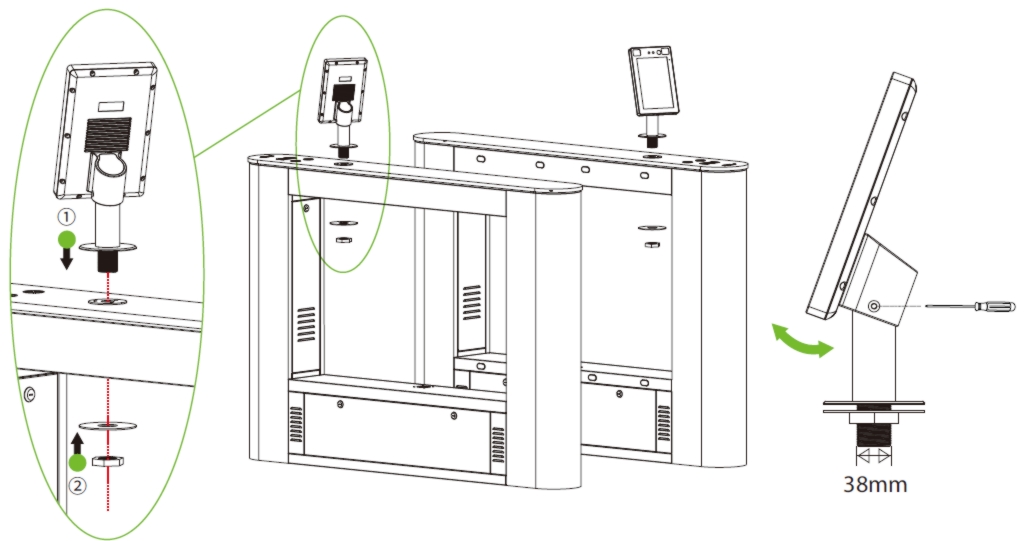 ①
②
38mm