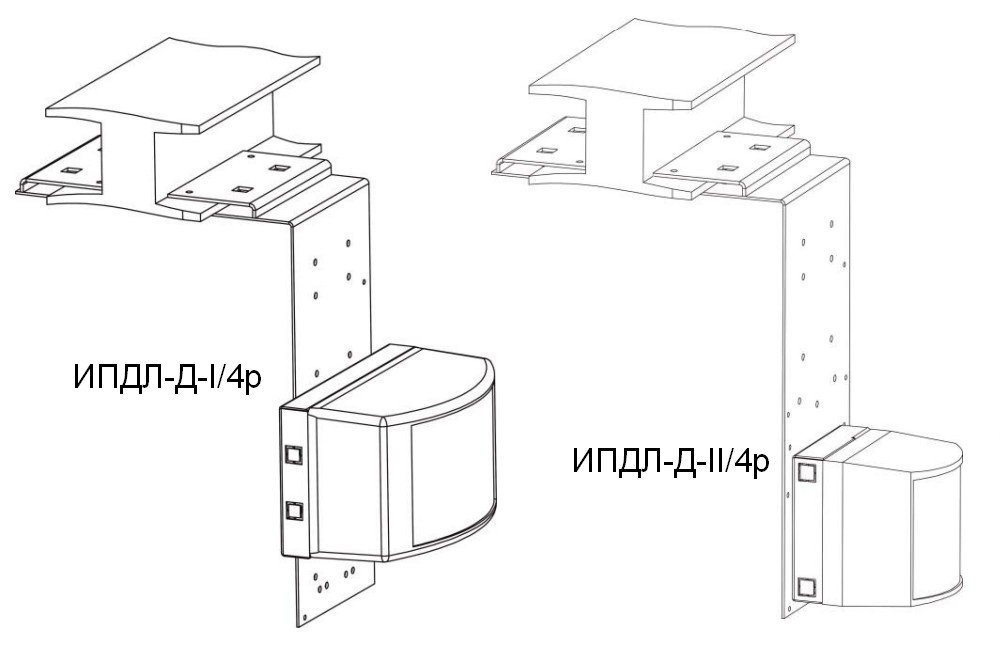 ИПДЛ-Д-I/4р

ИПДЛ-Д-II/4р