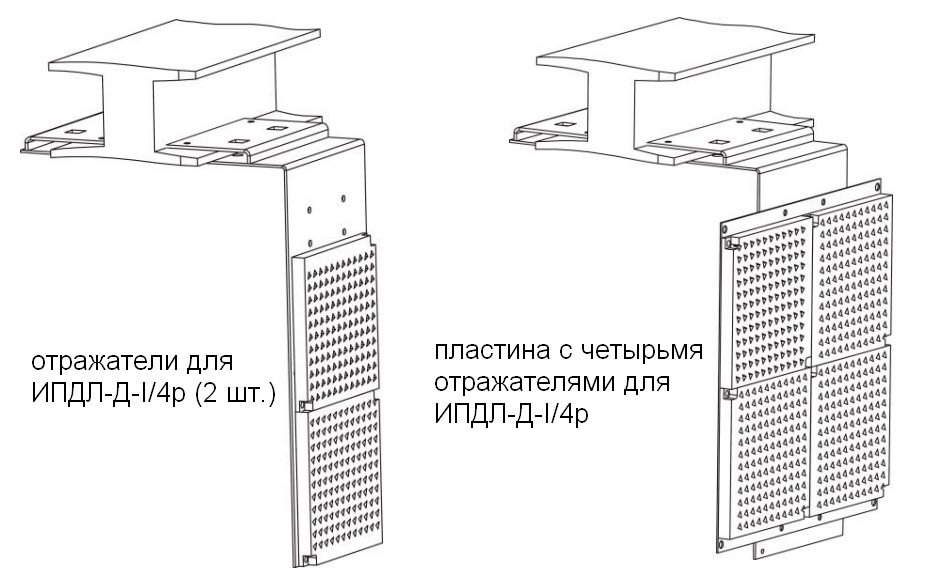 отражатели для ИПДЛ-Д-I/4р (2 шт.)

пластина с четырьмя отражателями для ИПДЛ-Д-I/4р