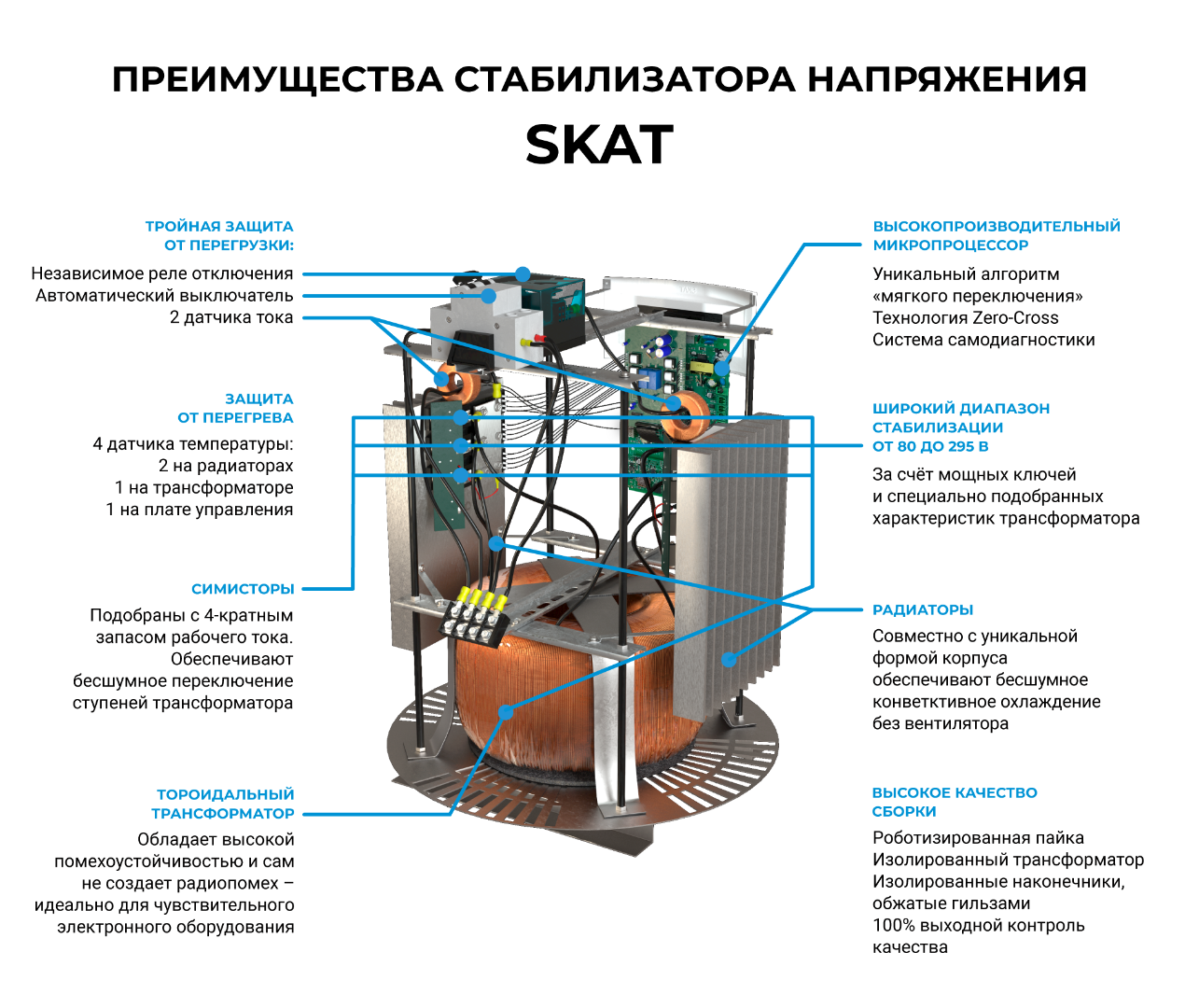 ПРЕИМУЩЕСТВА СТАБИЛИЗАТОРА НАПРЯЖЕНИЯ
SKAT

ТРОЙНАЯ ЗАЩИТА ОТ ПЕРЕГРУЗКИ:

Независимое реле отключения
Автоматический выключатель
2 датчика тока

ЗАЩИТА ОТ ПЕРЕГРЕВА

4 датчика температуры:
2 на радиаторах
1 на трансформаторе
1 на плате управления

СИМИСТОРЫ

Подобраны с 4-кратным запасом рабочего тока. Обеспечивают бесшумное переключение ступеней трансформатора

ТОРОИДАЛЬНЫЙ ТРАНСФОРМАТОР

Обладает высокой помехоустойчивостью и сам не создает радиопомех – идеально для чувствительного электронного оборудования

ВЫСОКОПРОИЗВОДИТЕЛЬНЫЙ МИКРОПРОЦЕССОР

Уникальный алгоритм
«мягкого переключения»
Технология Zero-Cross
Система самодиагностики

ШИРОКИЙ ДИАПАЗОН СТАБИЛИЗАЦИИ ОТ 80 ДО 295 В

За счёт мощных ключей и специально подобранных характеристик трансформатора

РАДИАТОРЫ

Совместно с уникальной формой корпуса обеспечивают бесшумное конветктивное охлаждение без вентилятора

ВЫСОКОЕ КАЧЕСТВО СБОРКИ

Роботизированная пайка
Изолированный трансформатор
Изолированные наконечники, обжатые гильзами
100% выходной контроль качества